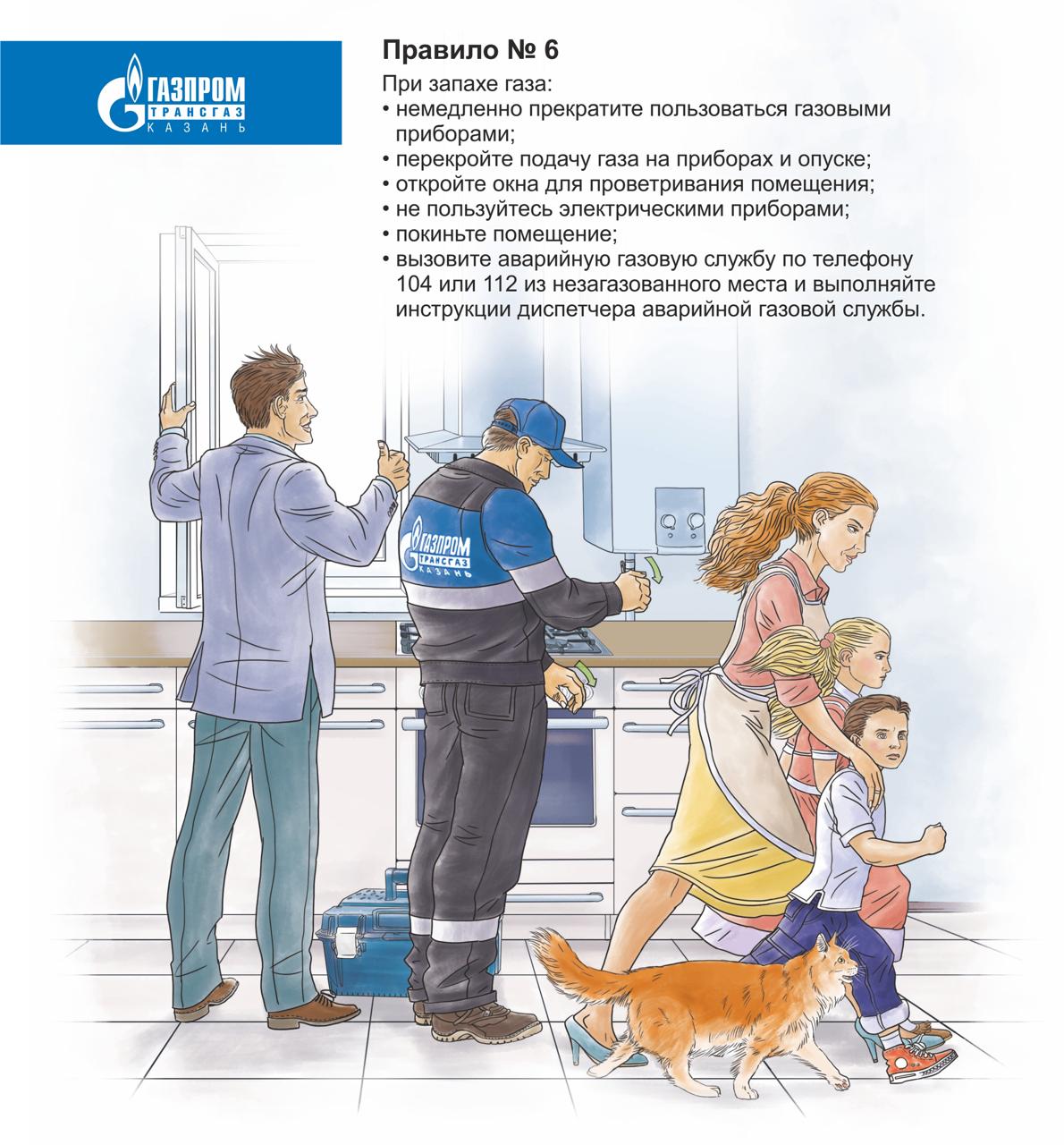 ГАЗПРОМ
ТРАНСГАЗ
КАЗАНЬ

Правило № 6

При запахе газа:
• немедленно прекратите пользоваться газовыми приборами;
• перекройте подачу газа на приборах и опуске;
• откройте окна для проветривания помещения;
• не пользуйтесь электрическими приборами;
• покиньте помещение;
• вызовите аварийную газовую службу по телефону 104 или 112 из незагазованного места и выполняйте инструкции диспетчера аварийной газовой службы.

ГАЗПРОМ
ТРАНСГАЗ
КАЗАНЬ